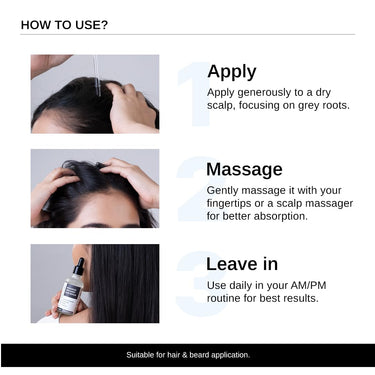 HOW TO USE?

1
Apply
Apply generously to a dry scalp, focusing on grey roots.

2
Massage
Gently massage it with your fingertips or a scalp massager for better absorption.

3
Leave in
Use daily in your AM/PM routine for best results.

Suitable for hair & beard application.